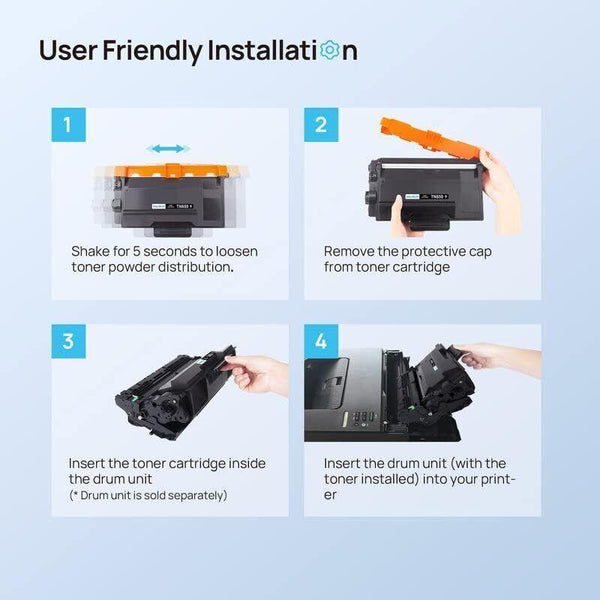 User Friendly Installation

1

TN850

Shake for 5 seconds to loosen toner powder distribution.

2

TN850

Remove the protective cap from toner cartridge

3

Insert the toner cartridge inside the drum unit
(* Drum unit is sold separately)

4

Insert the drum unit (with the toner installed) into your printer